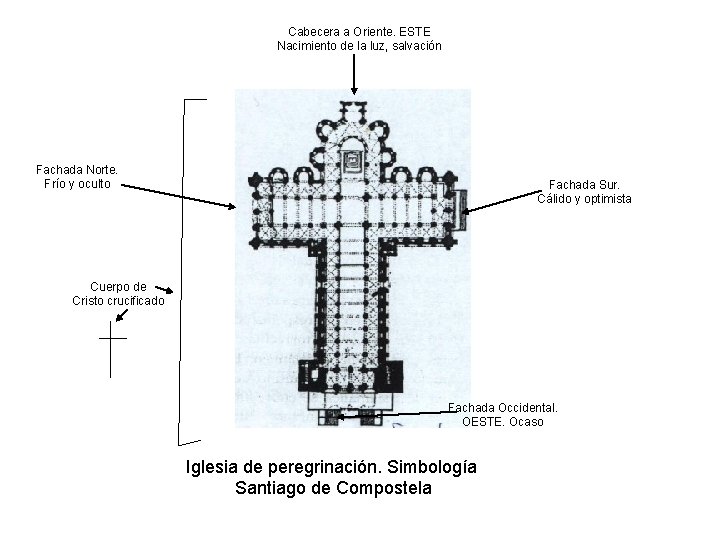 Cabecera a Oriente. ESTE
Nacimiento de la luz, salvación

Fachada Norte.
Frío y oculto

Fachada Sur.
Cálido y optimista

Cuerpo de
Cristo crucificado

Fachada Occidental.
OESTE. Ocaso

Iglesia de peregrinación. Simbología
Santiago de Compostela