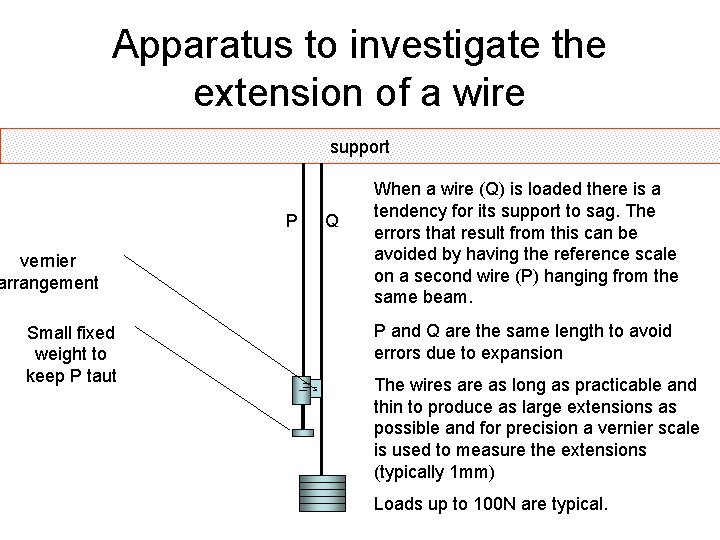 Apparatus to investigate the extension of a wire

support

P

Q

vernier
arrangement

Small fixed
weight to
keep P taut

When a wire (Q) is loaded there is a tendency for its support to sag. The errors that result from this can be avoided by having the reference scale on a second wire (P) hanging from the same beam.

P and Q are the same length to avoid errors due to expansion

The wires are as long as practicable and thin to produce as large extensions as possible and for precision a vernier scale is used to measure the extensions (typically 1mm)

Loads up to 100N are typical.