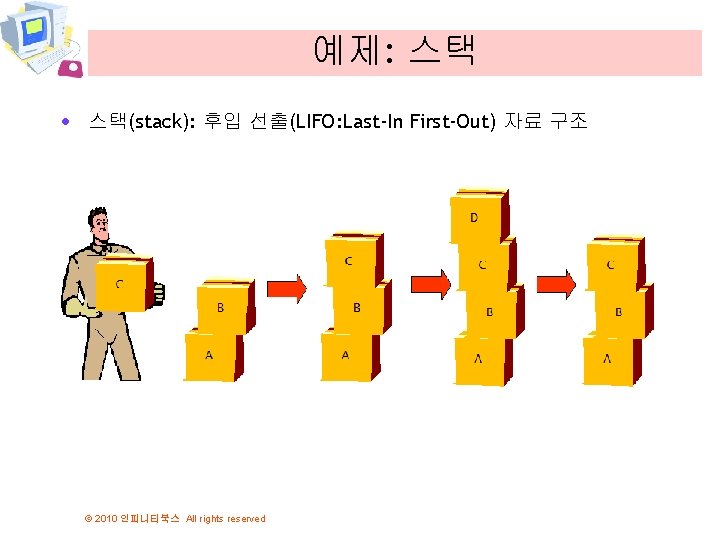 예제: 스택

• 스택(stack): 후입 선출(LIFO:Last-In First-Out) 자료 구조

C

B

A

C

B

A

D

C

B

A

C

B

A

© 2010 인피니티북스 All rights reserved