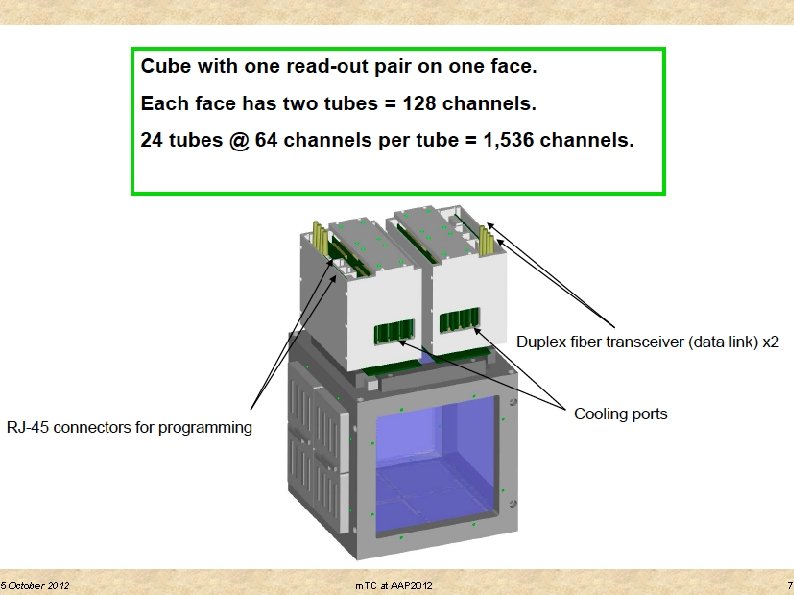 Cube with one read-out pair on one face.

Each face has two tubes = 128 channels.

24 tubes @ 64 channels per tube = 1,536 channels.

Duplex fiber transceiver (data link) x2

Cooling ports

RJ-45 connectors for programming

5 October 2012

mTC at AAP2012

7