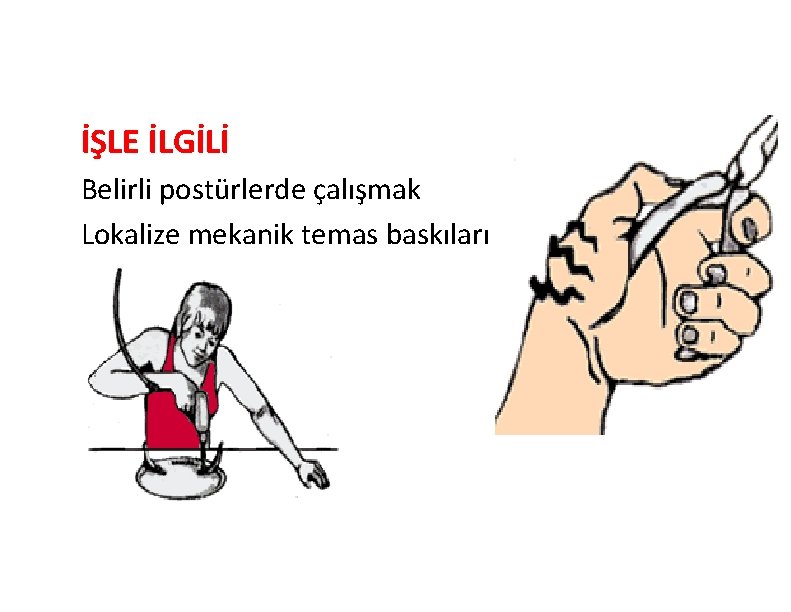 İŞLE İLGİLİ

Belirli postürlerde çalışmak

Lokalize mekanik temas baskıları