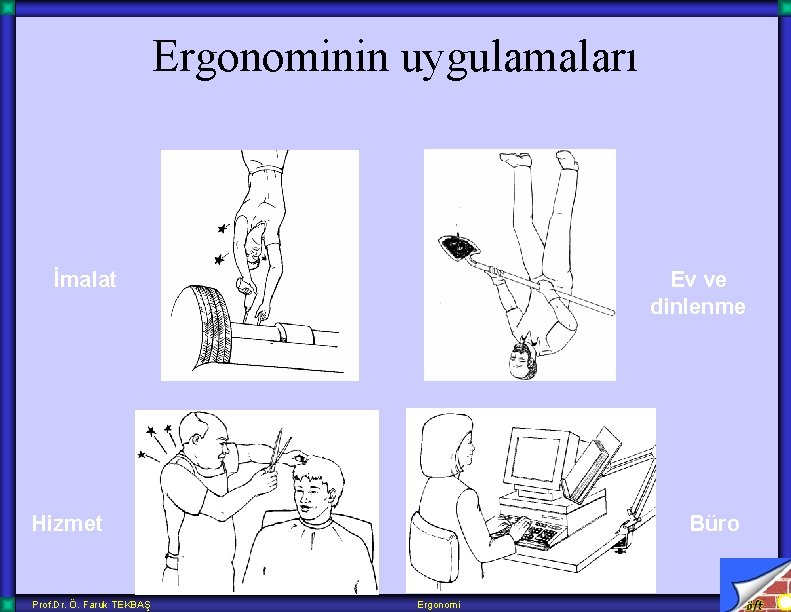 Ergonominin uygulamaları

İmalat

Ev ve dinlenme

Hizmet

Büro

Prof.Dr. Ö. Faruk TEKBAŞ

Ergonomi

öft