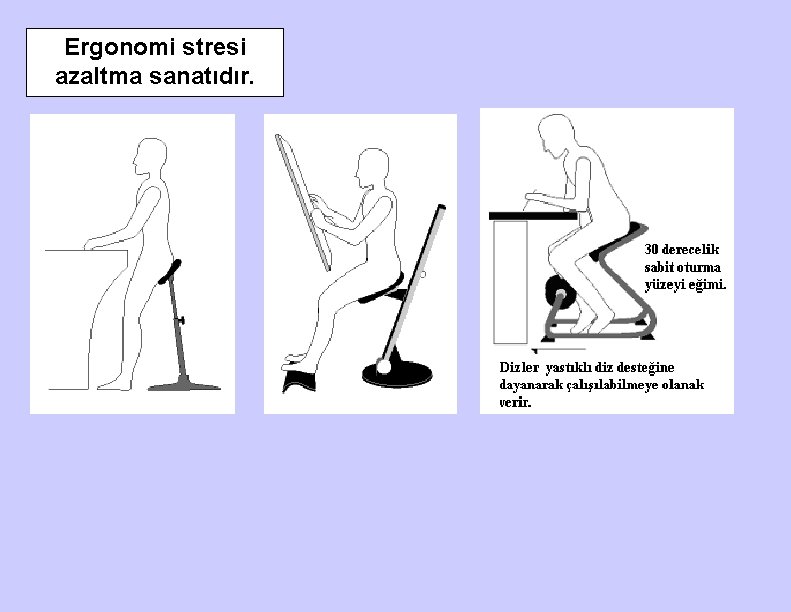 Ergonomi stresi azaltma sanatıdır.

30 derecelik sabit oturma yüzeyi eğimi.

Dizler yastıklı diz desteğine dayanarak çalışılabilmeye olanak verir.