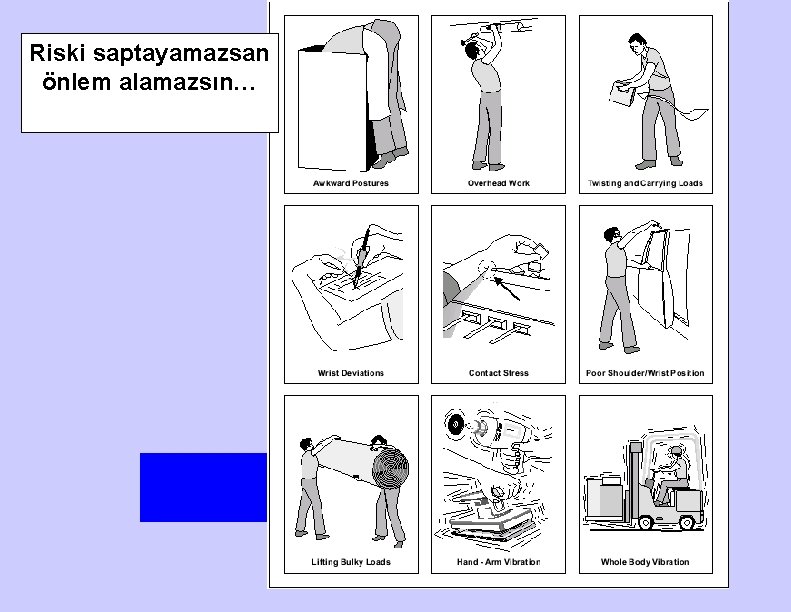 Riski saptayamazsan önlem alamazsın…

Awkward Postures

Overhead Work

Twisting and Carrying Loads

Wrist Deviations

Contact Stress

Poor Shoulder/Wrist Position

Lifting Bulky Loads

Hand - Arm Vibration

Whole Body Vibration