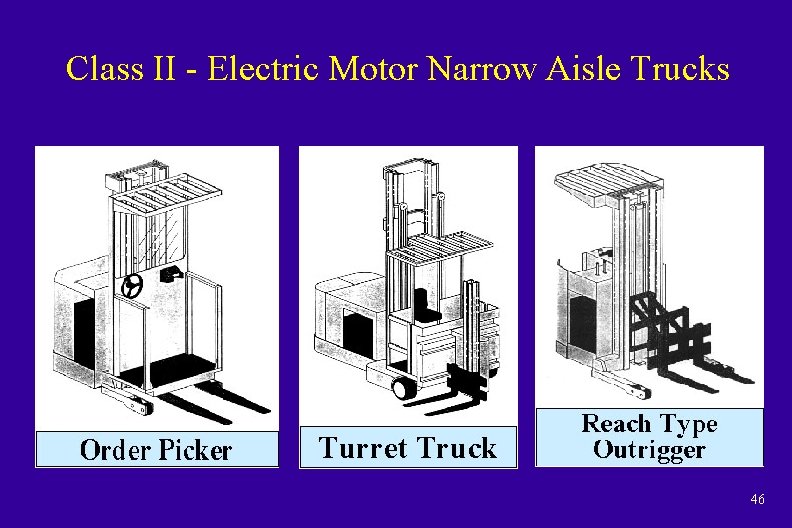 Class II - Electric Motor Narrow Aisle Trucks

Order Picker

Turret Truck

Reach Type Outrigger

46