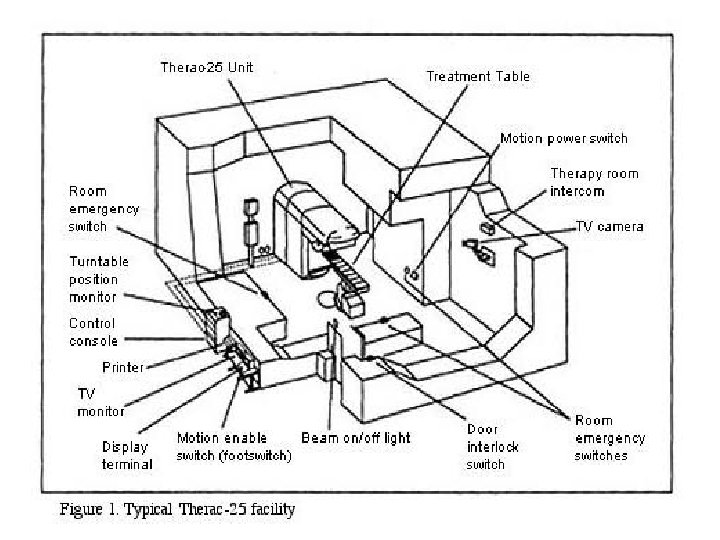 Therac-25 Unit

Treatment Table

Motion power switch

Therapy room intercom

TV camera

Room emergency switch

Turntable position monitor

Control console

Printer

TV monitor

Display terminal

Motion enable switch (footswitch)

Beam on/off light

Door interlock switch

Room emergency switches

Figure 1. Typical Therac-25 facility