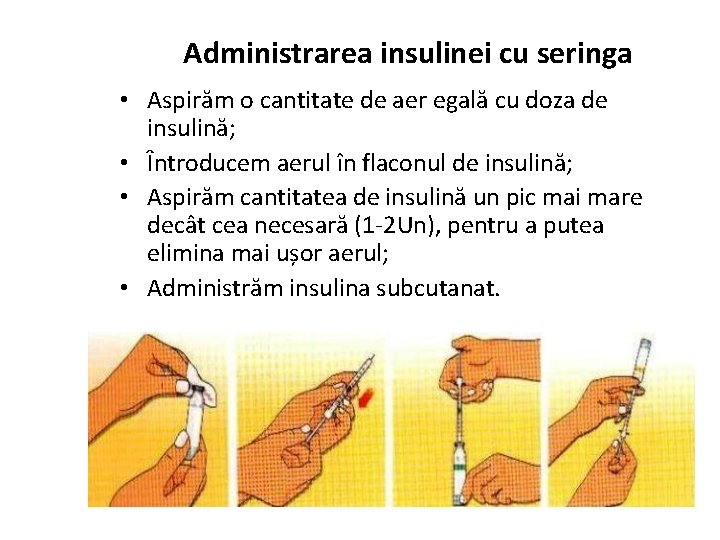 Administrarea insulinei cu seringa

• Aspirăm o cantitate de aer egală cu doza de insulină;
• Întroducem aerul în flaconul de insulină;
• Aspirăm cantitatea de insulină un pic mai mare decât cea necesară (1-2Un), pentru a putea elimina mai ușor aerul;
• Administrăm insulina subcutanat.