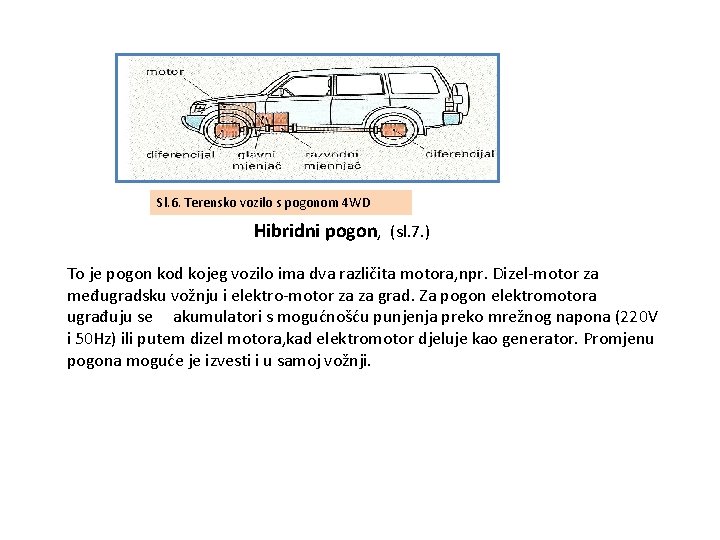 motor

diferencijal

glavni mjenjač

razvodni mjennjač

diferencijal

Sl.6. Terensko vozilo s pogonom 4WD

Hibridni pogon, (sl.7.)

To je pogon kod kojeg vozilo ima dva različita motora,npr. Dizel-motor za međugradsku vožnju i elektro-motor za za grad. Za pogon elektromotora ugrađuju se akumulatori s mogućnošću punjenja preko mrežnog napona (220V i 50Hz) ili putem dizel motora,kad elektromotor djeluje kao generator. Promjenu pogona moguće je izvesti i u samoj vožnji.