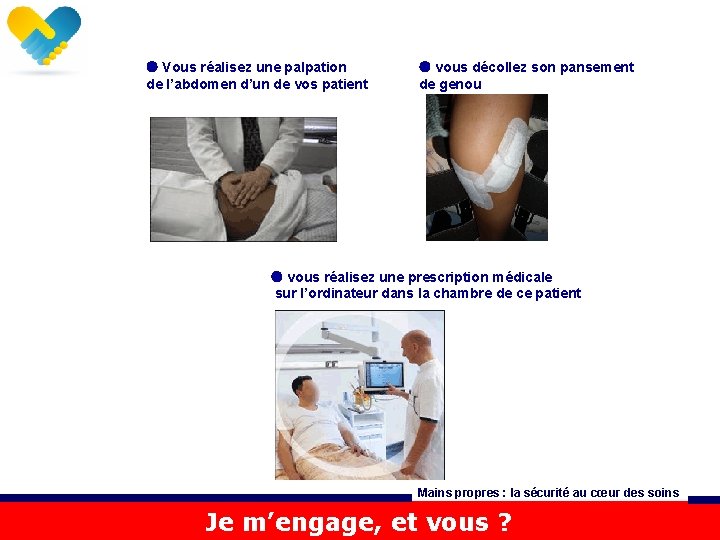 ● Vous réalisez une palpation de l'abdomen d'un de vos patient

● vous décollez son pansement de genou

● vous réalisez une prescription médicale sur l'ordinateur dans la chambre de ce patient

Mains propres : la sécurité au cœur des soins

Je m'engage, et vous ?