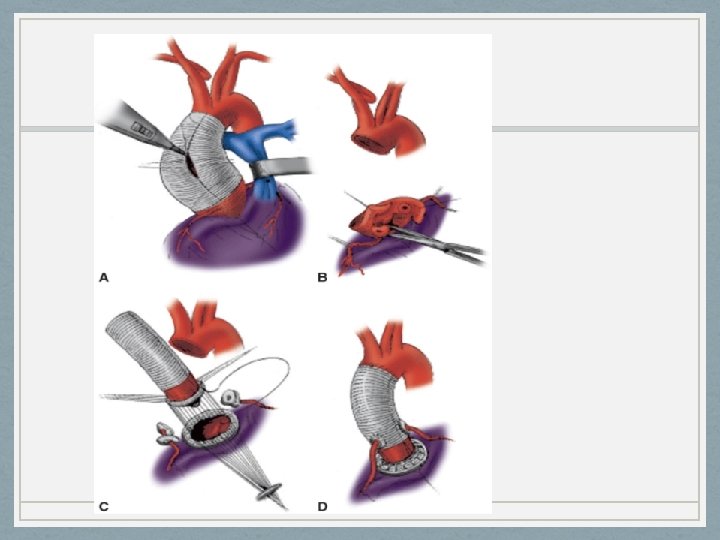 A

B

C

D