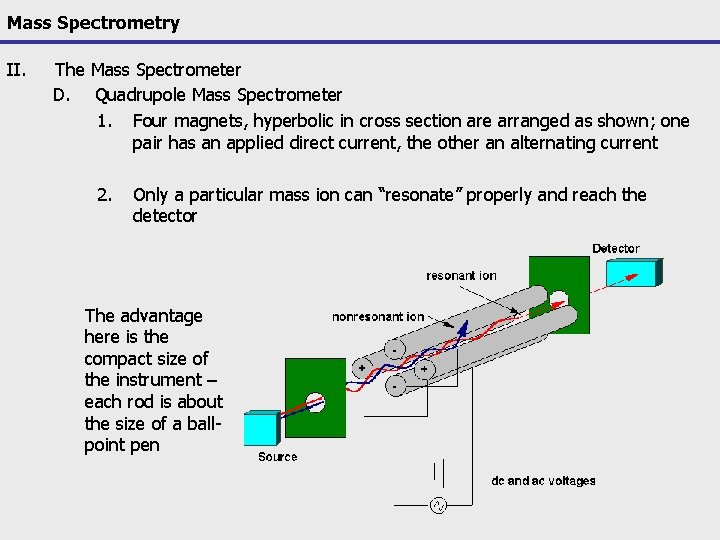 Mass Spectrometry

II. The Mass Spectrometer

D. Quadrupole Mass Spectrometer

1. Four magnets, hyperbolic in cross section are arranged as shown; one pair has an applied direct current, the other an alternating current

2. Only a particular mass ion can "resonate" properly and reach the detector

The advantage here is the compact size of the instrument – each rod is about the size of a ball-point pen

Detector

resonant ion

nonresonant ion

-

+

+

-

Source

dc and ac voltages