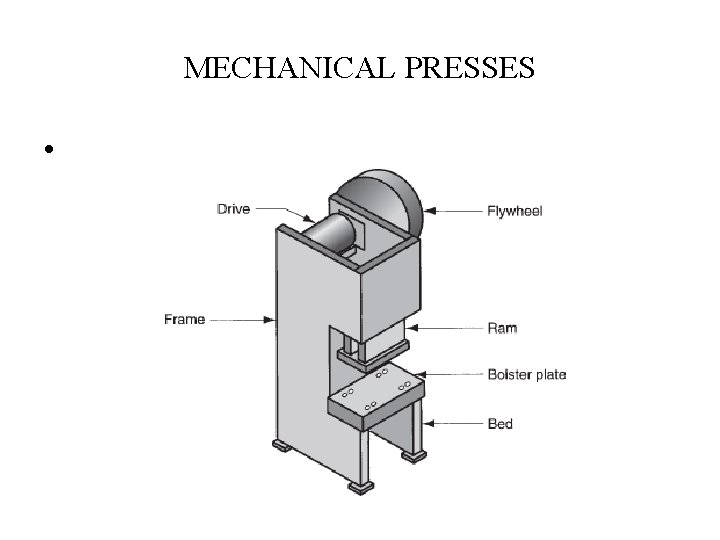 MECHANICAL PRESSES

•

Drive

Flywheel

Frame

Ram

Bolster plate

Bed