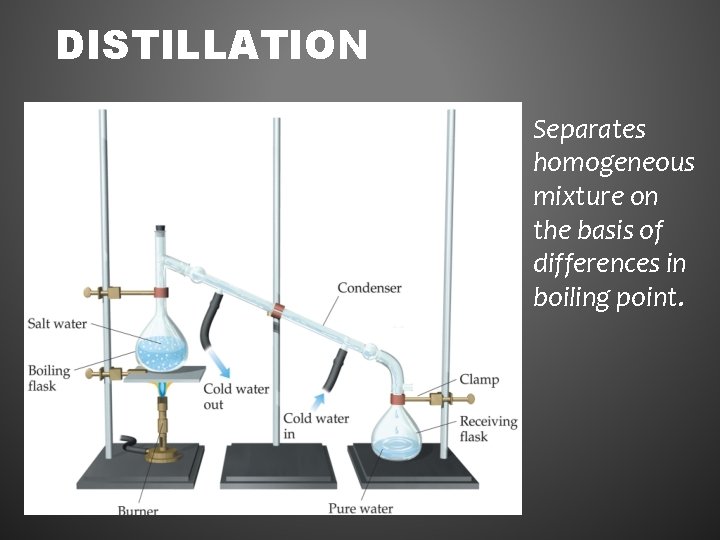 DISTILLATION

Condenser

Salt water

Boiling flask

Cold water out

Cold water in

Clamp

Receiving flask

Burner

Pure water

Separates homogeneous mixture on the basis of differences in boiling point.