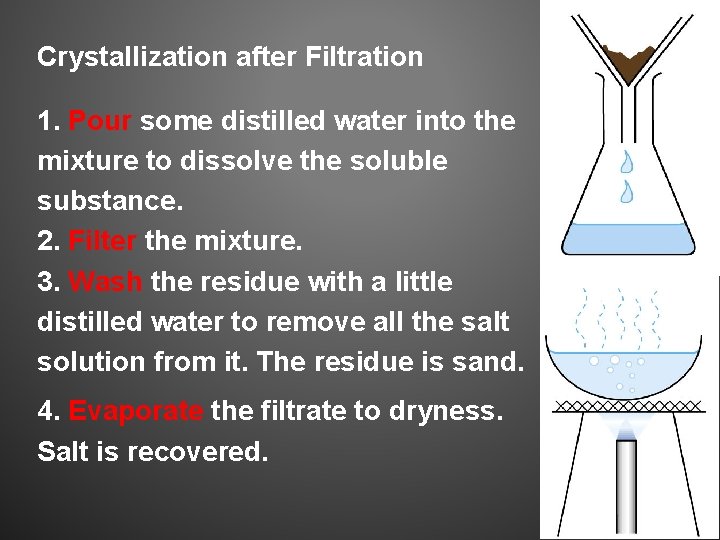 Crystallization after Filtration

1. Pour some distilled water into the mixture to dissolve the soluble substance.
2. Filter the mixture.
3. Wash the residue with a little distilled water to remove all the salt solution from it. The residue is sand.

4. Evaporate the filtrate to dryness. Salt is recovered.