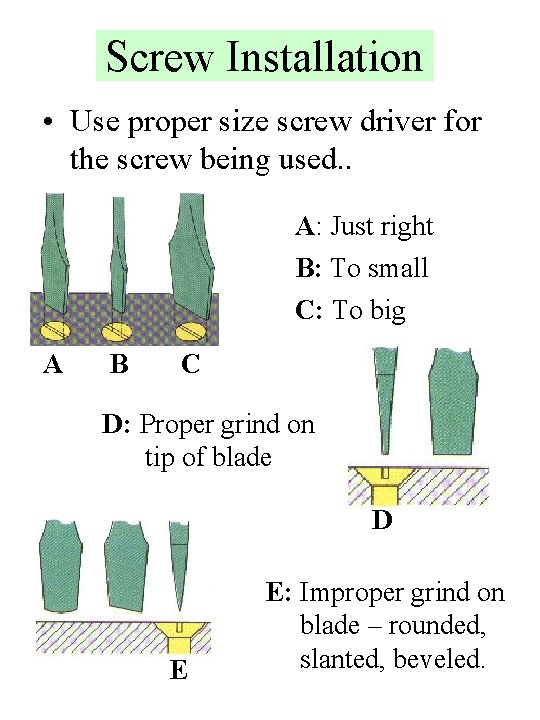 Screw Installation

• Use proper size screw driver for the screw being used..

A: Just right

B: To small

C: To big

A B C

D: Proper grind on tip of blade

D

E: Improper grind on blade – rounded, slanted, beveled.

E