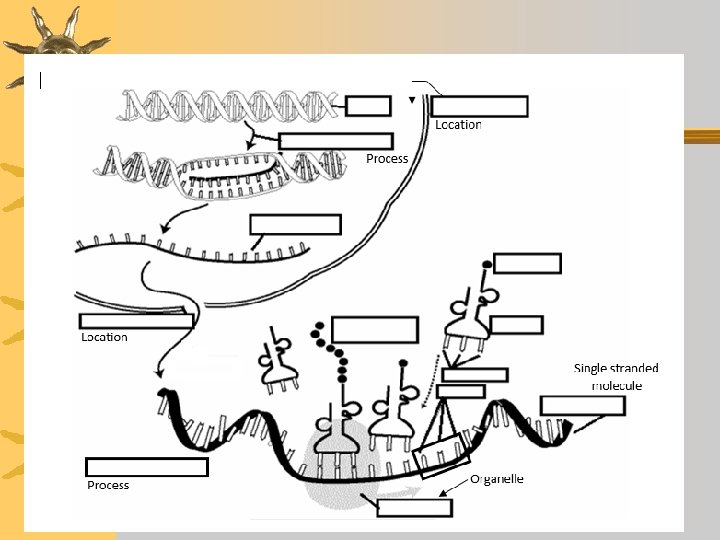 Location

Process

Location

Single stranded molecule

Process

Organelle