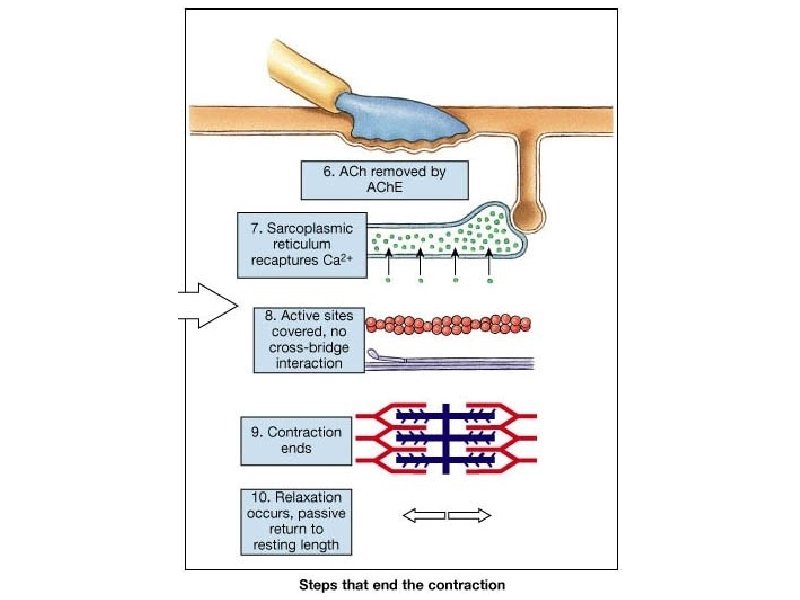 6. ACh removed by AChE

7. Sarcoplasmic reticulum recaptures $Ca^{2+}$

8. Active sites covered, no cross-bridge interaction

9. Contraction ends

10. Relaxation occurs, passive return to resting length

Steps that end the contraction