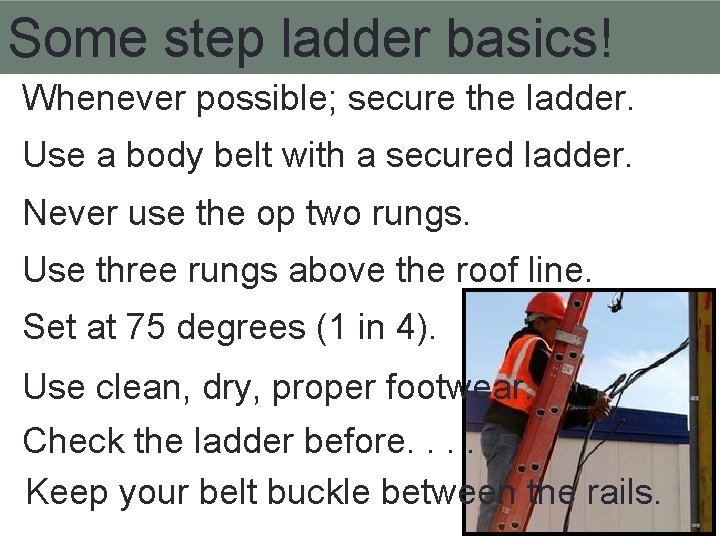 Some step ladder basics!

Whenever possible; secure the ladder.

Use a body belt with a secured ladder.

Never use the op two rungs.

Use three rungs above the roof line.

Set at 75 degrees (1 in 4).

Use clean, dry, proper footwear.

Check the ladder before. . . .

Keep your belt buckle between the rails.