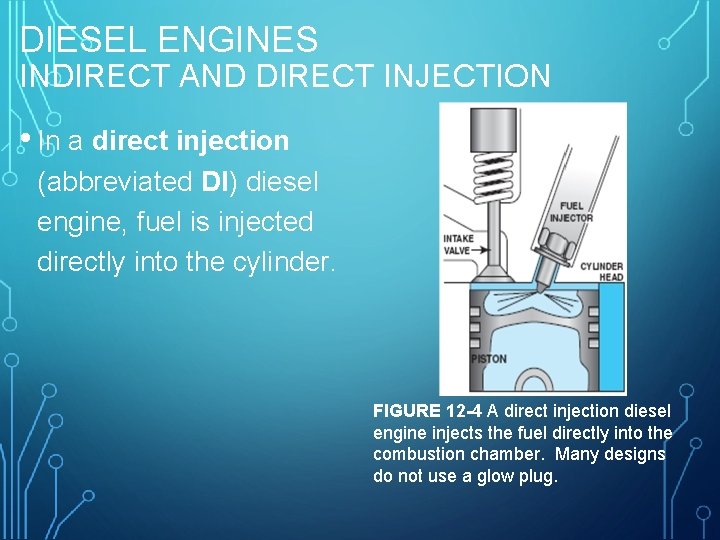 DIESEL ENGINES
INDIRECT AND DIRECT INJECTION

• In a direct injection (abbreviated DI) diesel engine, fuel is injected directly into the cylinder.

FUEL INJECTOR
INTAKE VALVE
CYLINDER HEAD
PISTON

FIGURE 12-4 A direct injection diesel engine injects the fuel directly into the combustion chamber. Many designs do not use a glow plug.