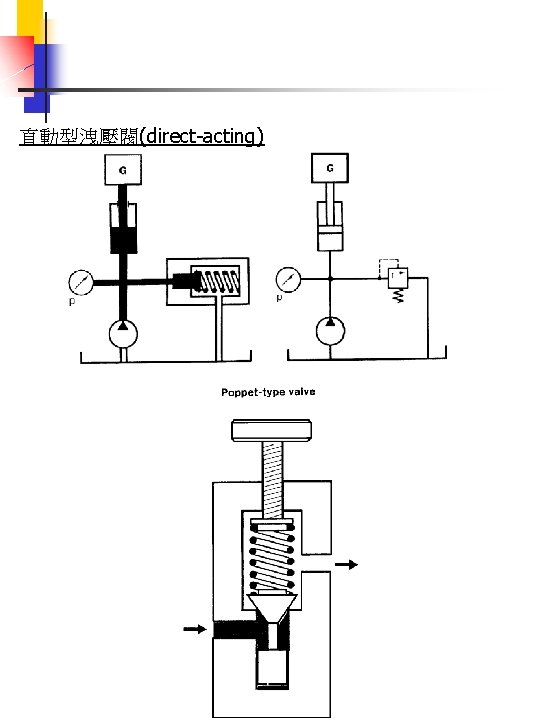 直動型洩壓閥(direct-acting)

G

p

G

p

Poppet-type valve