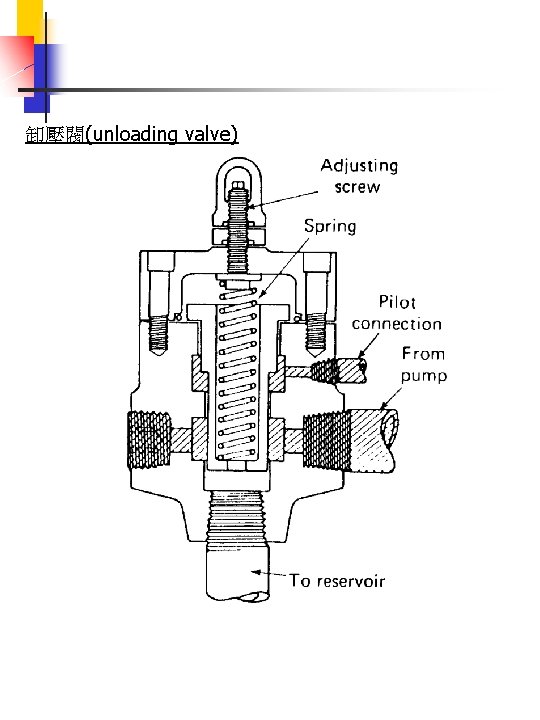 卸壓閥(unloading valve)

Adjusting screw

Spring

Pilot connection

From pump

To reservoir