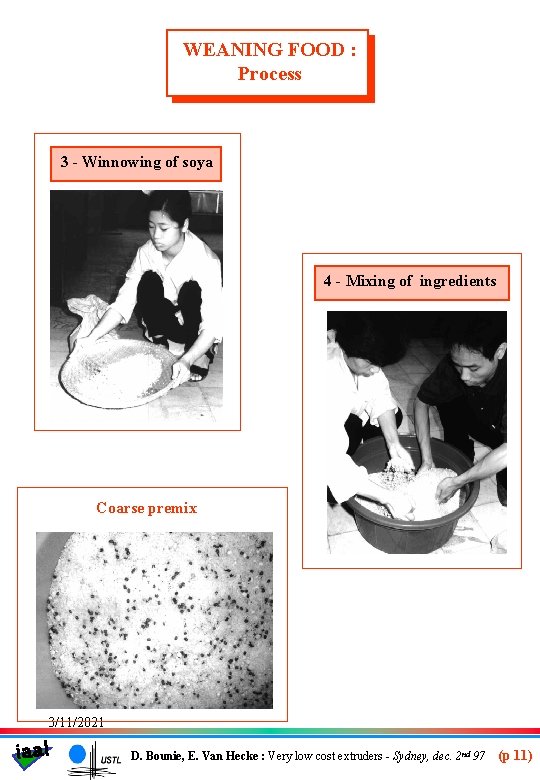 WEANING FOOD :
Process

3 - Winnowing of soya

4 - Mixing of ingredients

Coarse premix

3/11/2021

iaal

USTL

D. Bounie, E. Van Hecke : Very low cost extruders - Sydney, dec. 2$^{nd}$ 97 (p 11)