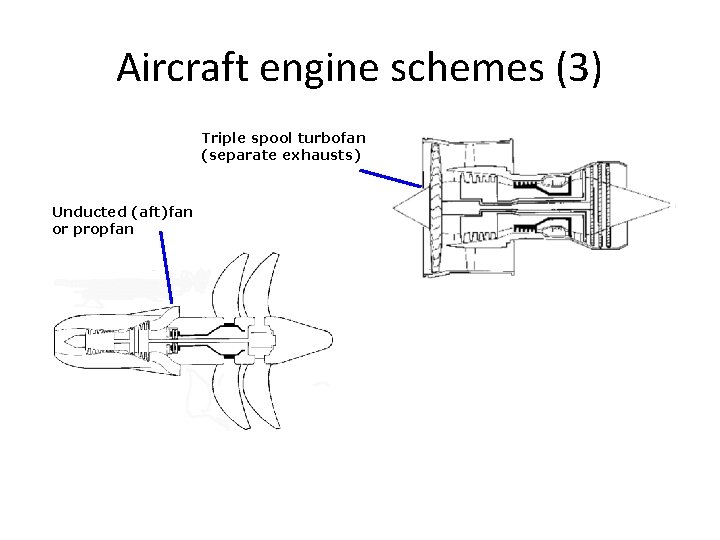 Aircraft engine schemes (3)

Triple spool turbofan (separate exhausts)

Unducted (aft)fan or propfan