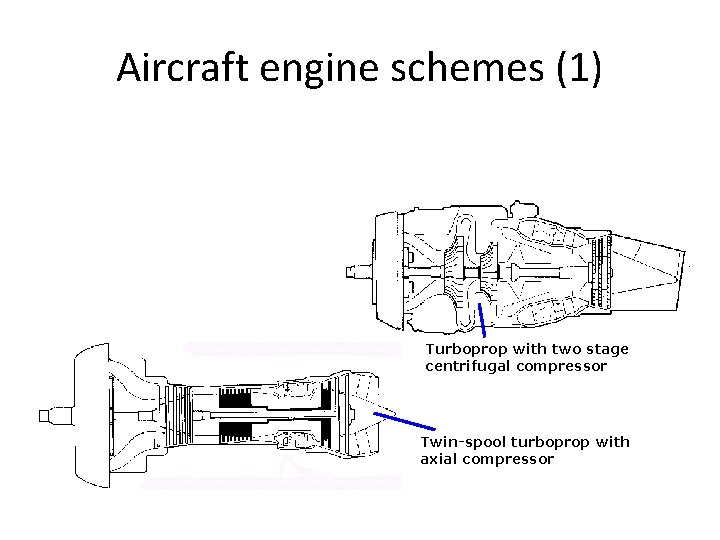 Aircraft engine schemes (1)

Turboprop with two stage centrifugal compressor

Twin-spool turboprop with axial compressor