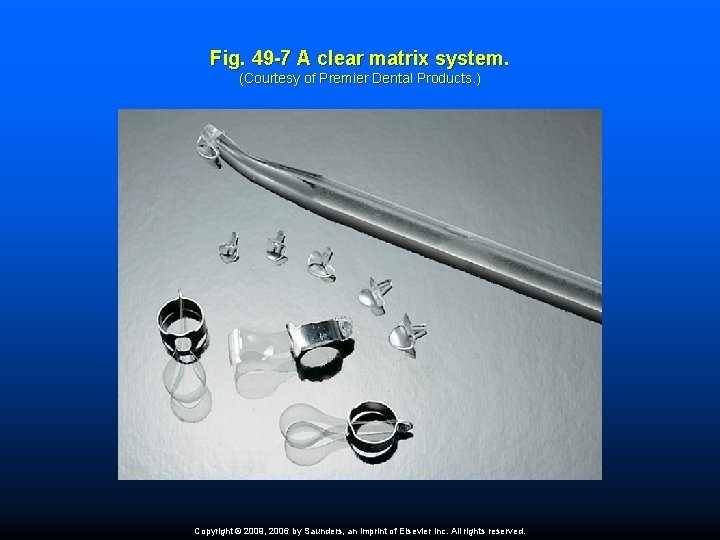 Fig. 49-7 A clear matrix system.
(Courtesy of Premier Dental Products.)

Copyright © 2009, 2006 by Saunders, an imprint of Elsevier Inc. All rights reserved.