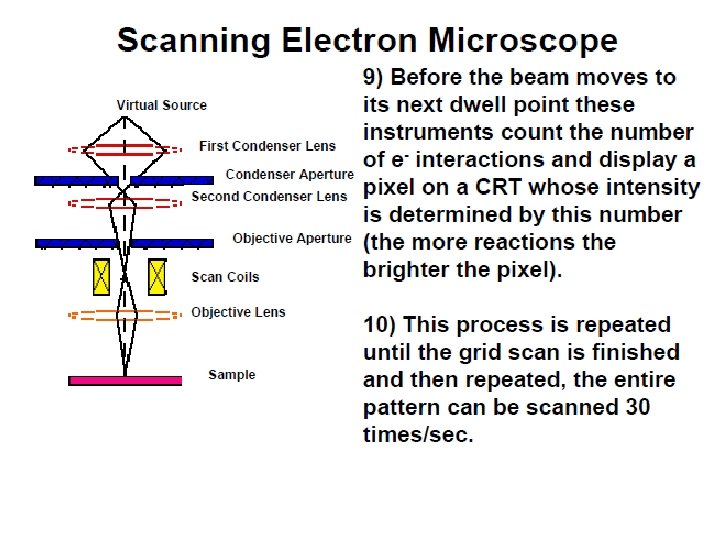 Scanning Electron Microscope

Virtual Source
First Condenser Lens
Condenser Aperture
Second Condenser Lens
Objective Aperture
Scan Coils
Objective Lens
Sample

9) Before the beam moves to its next dwell point these instruments count the number of $e^-$ interactions and display a pixel on a CRT whose intensity is determined by this number (the more reactions the brighter the pixel).

10) This process is repeated until the grid scan is finished and then repeated, the entire pattern can be scanned 30 times/sec.