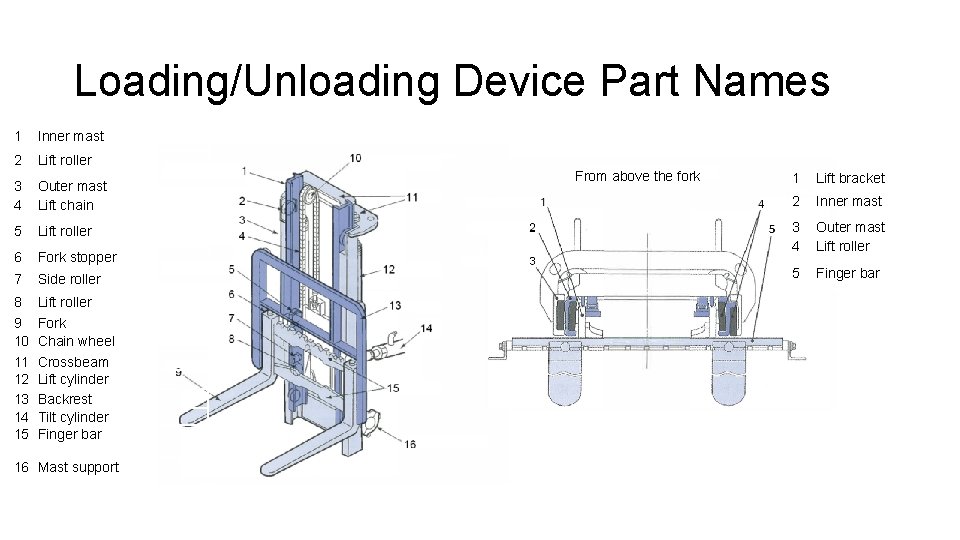 Loading/Unloading Device Part Names

1 Inner mast
2 Lift roller
3 Outer mast
4 Lift chain
5 Lift roller
6 Fork stopper
7 Side roller
8 Lift roller
9 Fork
10 Chain wheel
11 Crossbeam
12 Lift cylinder
13 Backrest
14 Tilt cylinder
15 Finger bar
16 Mast support

1 2 3 4 5 6 7 8 9 10 11 12 13 14 15 16

From above the fork

1 2 3 4 5

1 Lift bracket
2 Inner mast
3 Outer mast
4 Lift roller
5 Finger bar