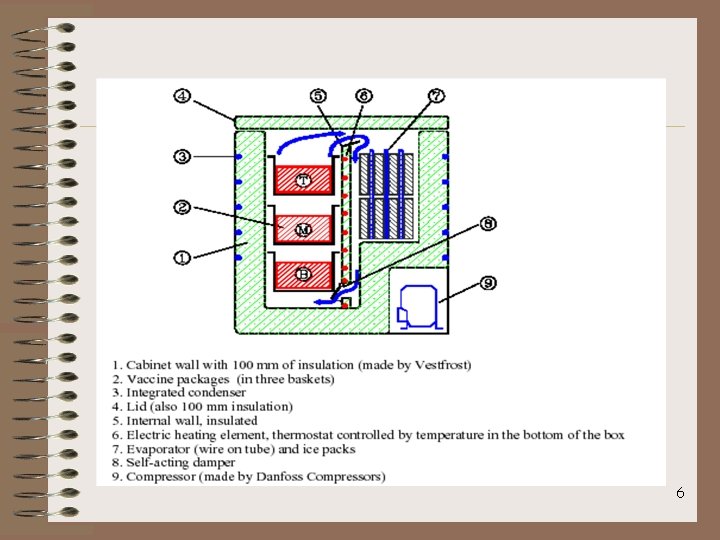 ④ ⑤ ⑥ ⑦
③
T
②
M
⑧
①
B
⑨

1. Cabinet wall with 100 mm of insulation (made by Vestfrost)
2. Vaccine packages (in three baskets)
3. Integrated condenser
4. Lid (also 100 mm insulation)
5. Internal wall, insulated
6. Electric heating element, thermostat controlled by temperature in the bottom of the box
7. Evaporator (wire on tube) and ice packs
8. Self-acting damper
9. Compressor (made by Danfoss Compressors)

6