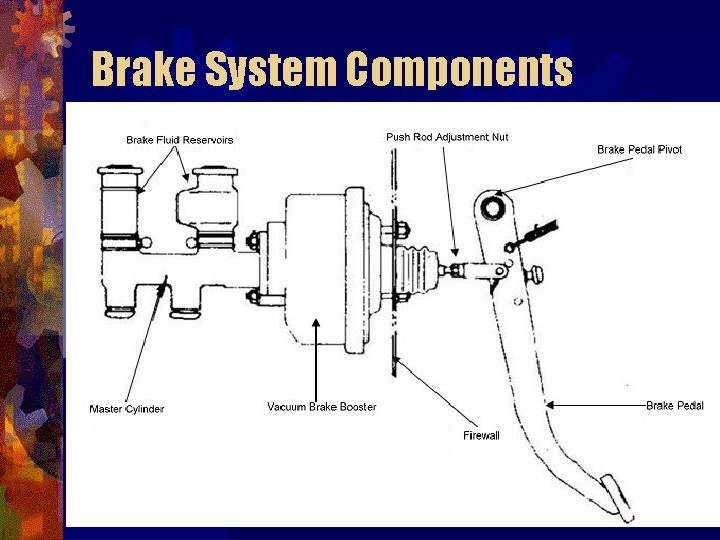 Brake System Components

Brake Fluid Reservoirs

Push Rod Adjustment Nut

Brake Pedal Pivot

Master Cylinder

Vacuum Brake Booster

Firewall

Brake Pedal