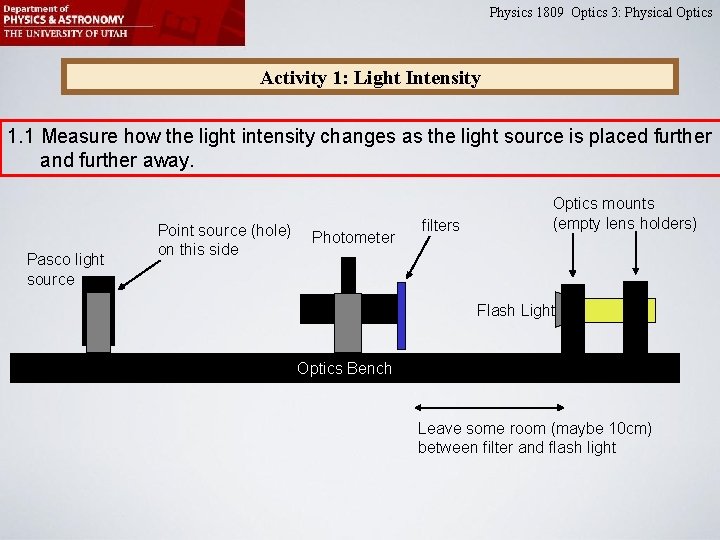 Department of
PHYSICS & ASTRONOMY
THE UNIVERSITY OF UTAH

Physics 1809 Optics 3: Physical Optics

Activity 1: Light Intensity

1.1 Measure how the light intensity changes as the light source is placed further and further away.

Pasco light source

Point source (hole) on this side

Photometer

filters

Optics mounts (empty lens holders)

Flash Light

Optics Bench

Leave some room (maybe 10cm) between filter and flash light