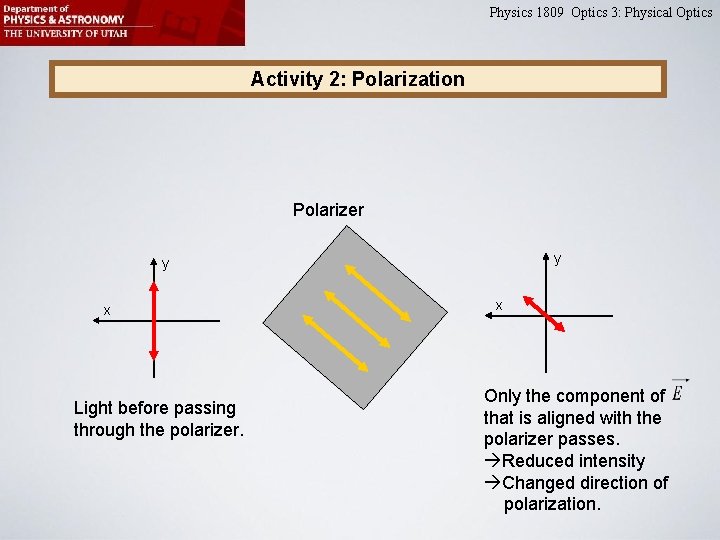 Department of
PHYSICS & ASTRONOMY
THE UNIVERSITY OF UTAH

Physics 1809 Optics 3: Physical Optics

Activity 2: Polarization

Polarizer

y

x

y

x

Light before passing through the polarizer.

Only the component of $\vec{E}$ that is aligned with the polarizer passes.
→Reduced intensity
→Changed direction of polarization.