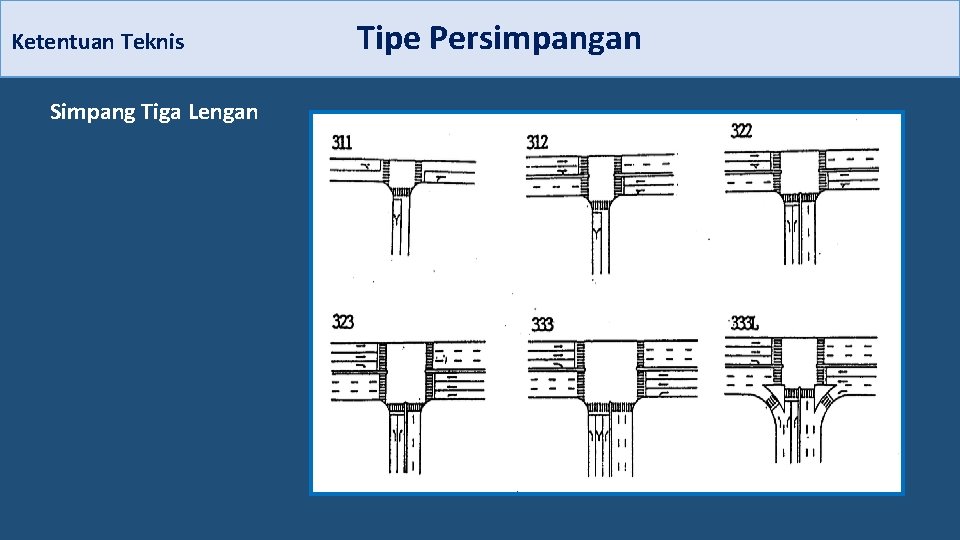 Ketentuan Teknis

Tipe Persimpangan

Simpang Tiga Lengan

311

312

322

323

333

333L