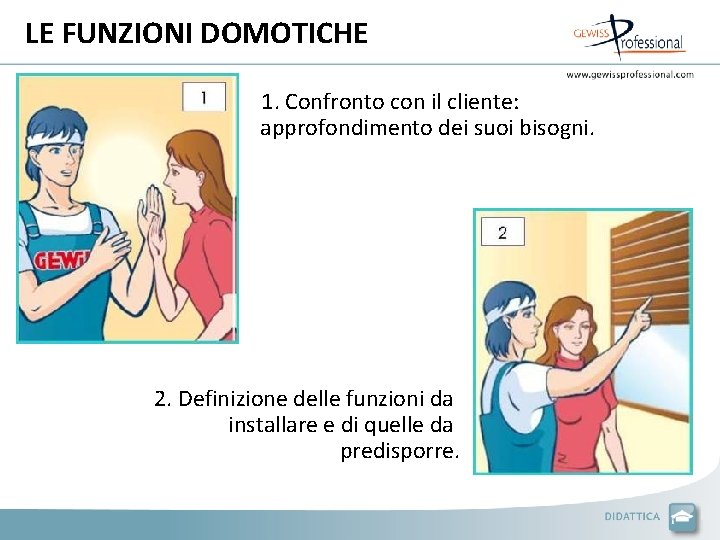 LE FUNZIONI DOMOTICHE

GEWISS Professional

www.gewissprofessional.com

1

GEWI

1. Confronto con il cliente: approfondimento dei suoi bisogni.

2

2. Definizione delle funzioni da installare e di quelle da predisporre.

DIDATTICA