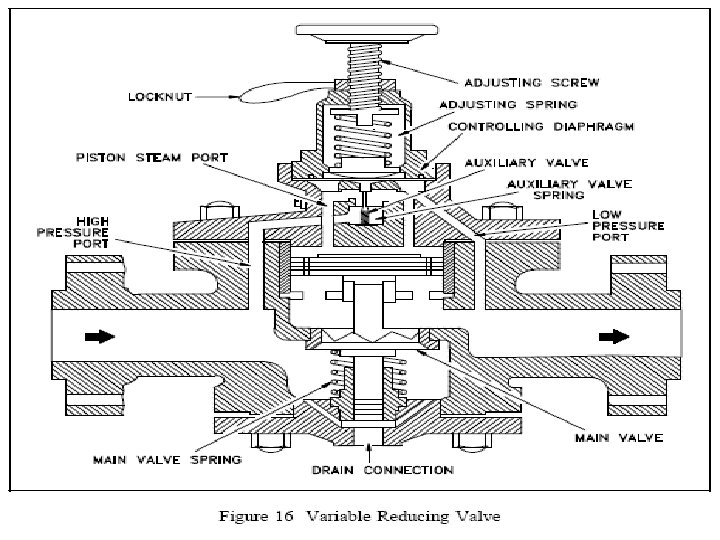 ADJUSTING SCREW

LOCKNUT

ADJUSTING SPRING

CONTROLLING DIAPHRAGM

PISTON STEAM PORT

AUXILIARY VALVE

AUXILIARY VALVE SPRING

HIGH PRESSURE PORT

LOW PRESSURE PORT

MAIN VALVE

MAIN VALVE SPRING

DRAIN CONNECTION

Figure 16 Variable Reducing Valve