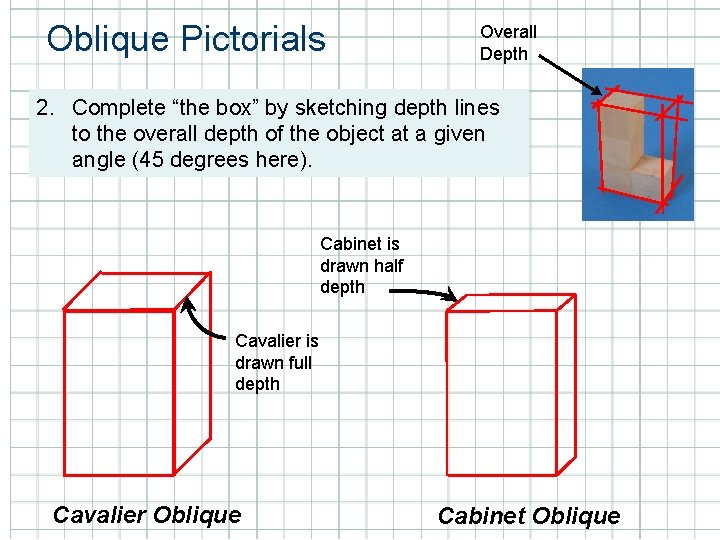 Oblique Pictorials

Overall Depth

2. Complete “the box” by sketching depth lines to the overall depth of the object at a given angle (45 degrees here).

Cabinet is drawn half depth

Cavalier is drawn full depth

Cavalier Oblique

Cabinet Oblique