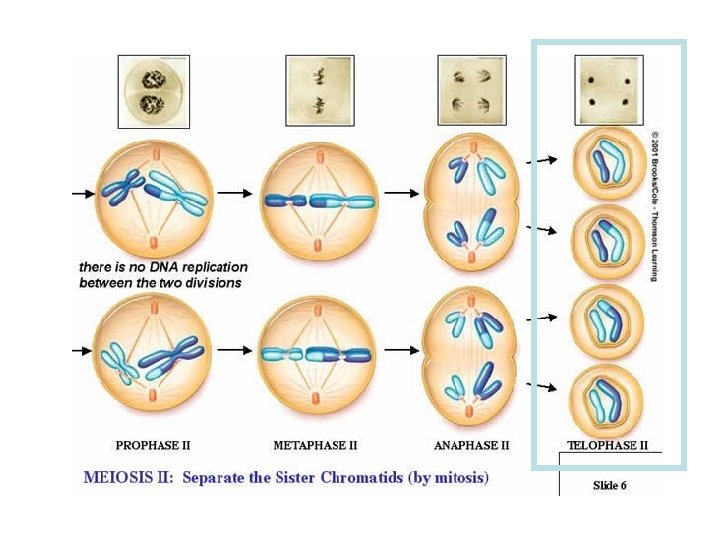 © 2001 Brooks/Cole - Thomson Learning

there is no DNA replication between the two divisions

PROPHASE II

METAPHASE II

ANAPHASE II

TELOPHASE II

MEIOSIS II: Separate the Sister Chromatids (by mitosis)

Slide 6