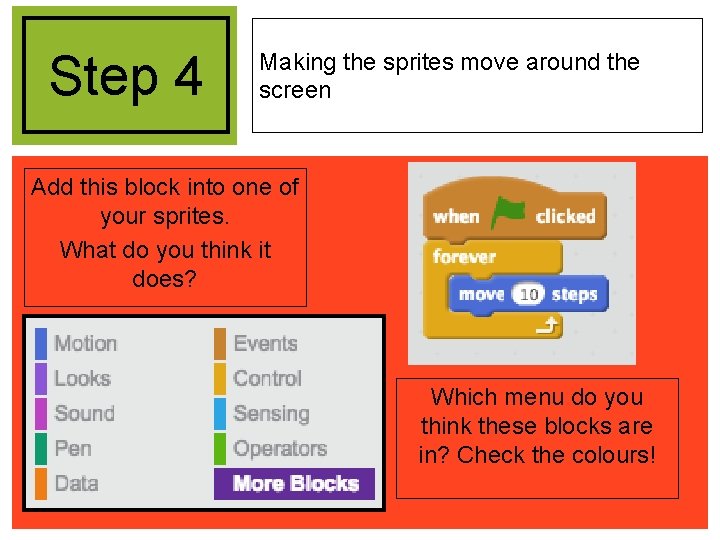 Step 4

Making the sprites move around the screen

Add this block into one of your sprites.
What do you think it does?

when clicked
forever
move 10 steps

Motion
Looks
Sound
Pen
Data

Events
Control
Sensing
Operators
More Blocks

Which menu do you think these blocks are in? Check the colours!