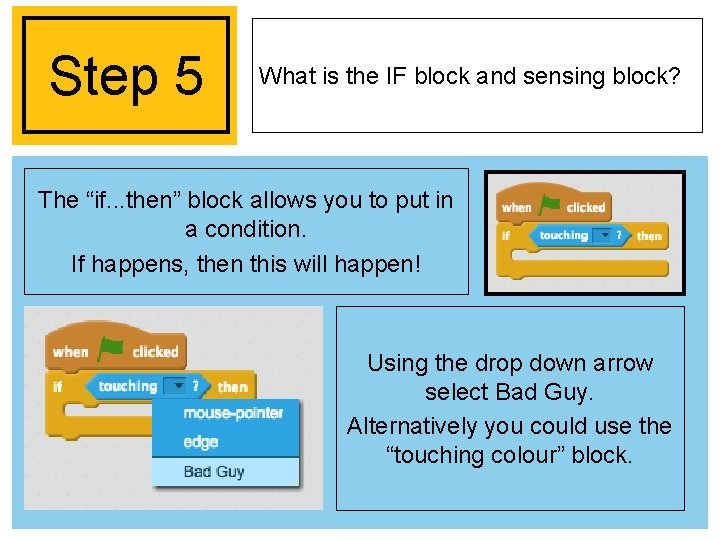 Step 5

What is the IF block and sensing block?

The “if...then” block allows you to put in a condition.
If happens, then this will happen!

when clicked
if touching ? then

when clicked
if touching ? then
mouse-pointer
edge
Bad Guy

Using the drop down arrow select Bad Guy.
Alternatively you could use the “touching colour” block.