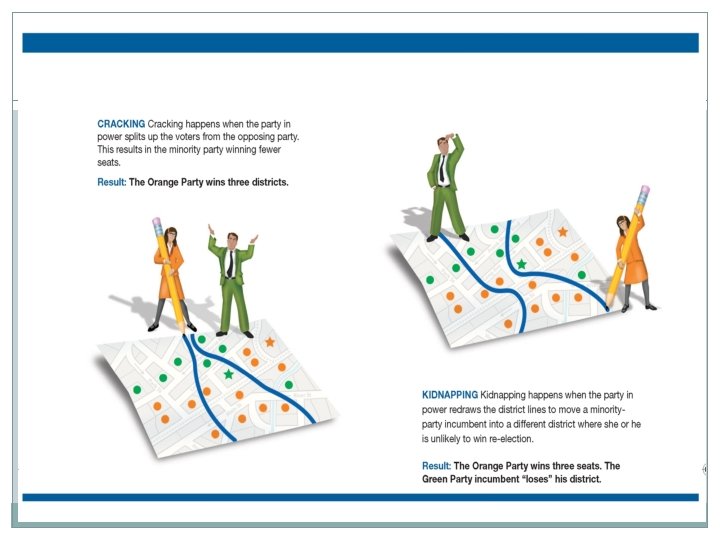 CRACKING Cracking happens when the party in power splits up the voters from the opposing party. This results in the minority party winning fewer seats.

Result: The Orange Party wins three districts.

KIDNAPPING Kidnapping happens when the party in power redraws the district lines to move a minority-party incumbent into a different district where she or he is unlikely to win re-election.

Result: The Orange Party wins three seats. The Green Party incumbent "loses" his district.