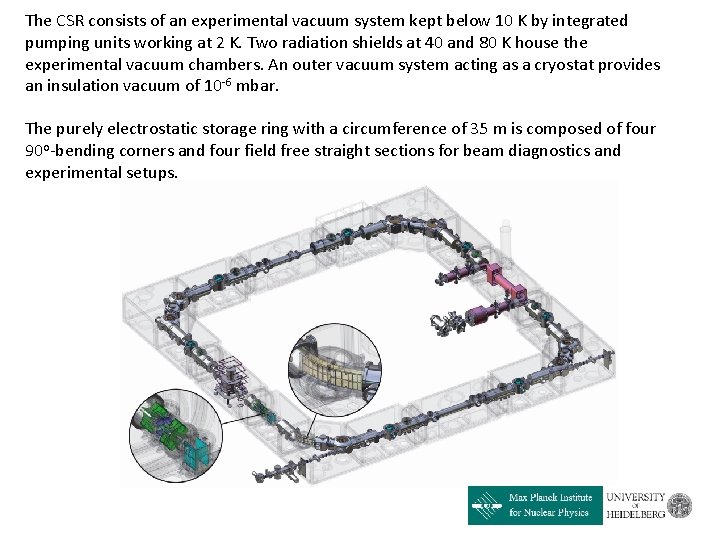 The CSR consists of an experimental vacuum system kept below 10 K by integrated pumping units working at 2 K. Two radiation shields at 40 and 80 K house the experimental vacuum chambers. An outer vacuum system acting as a cryostat provides an insulation vacuum of $10^{-6}$ mbar.

The purely electrostatic storage ring with a circumference of 35 m is composed of four $90^{o}$-bending corners and four field free straight sections for beam diagnostics and experimental setups.

Max Planck Institute for Nuclear Physics

UNIVERSITY OF HEIDELBERG