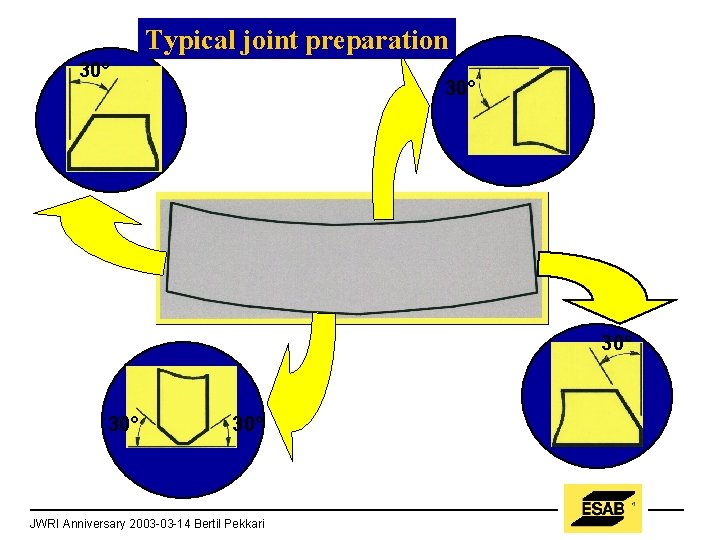 Typical joint preparation

30°

30°

30°

30°

30°

JWRI Anniversary 2003-03-14 Bertil Pekkari

ESAB