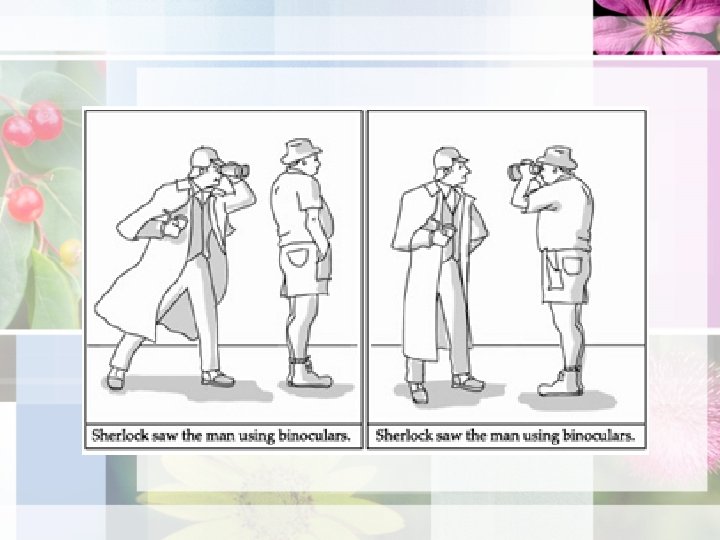 Sherlock saw the man using binoculars.

Sherlock saw the man using binoculars.