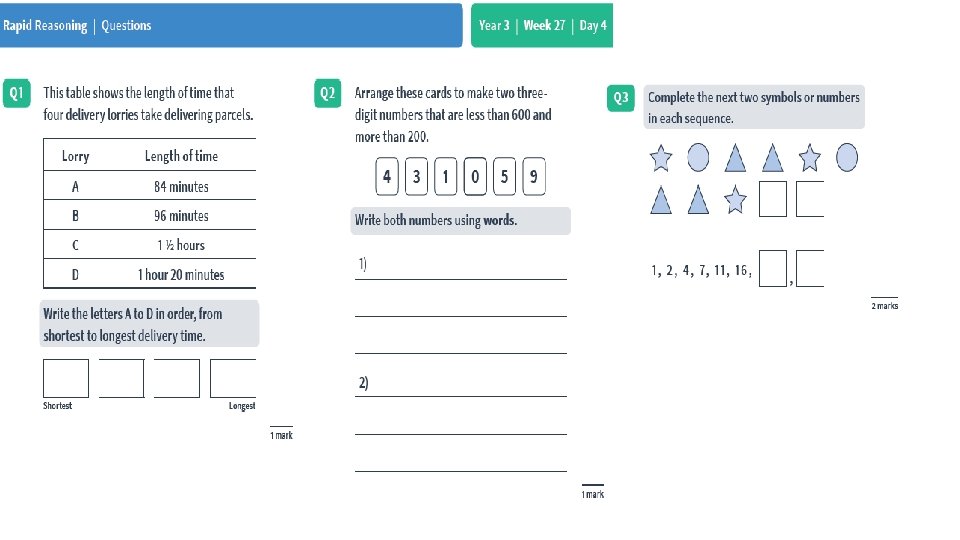 Rapid Reasoning | Questions

Year 3 | Week 27 | Day 4

Q1 This table shows the length of time that four delivery lorries take delivering parcels.

| Lorry | Length of time |
|---|---|
| A | 84 minutes |
| B | 96 minutes |
| C | 1 ½ hours |
| D | 1 hour 20 minutes |

Write the letters A to D in order, from shortest to longest delivery time.

Shortest

Longest

1 mark

Q2 Arrange these cards to make two three-digit numbers that are less than 600 and more than 200.

4 3 1 0 5 9

Write both numbers using words.

1)

2)

1 mark

Q3 Complete the next two symbols or numbers in each sequence.

1, 2, 4, 7, 11, 16, ,

2 marks