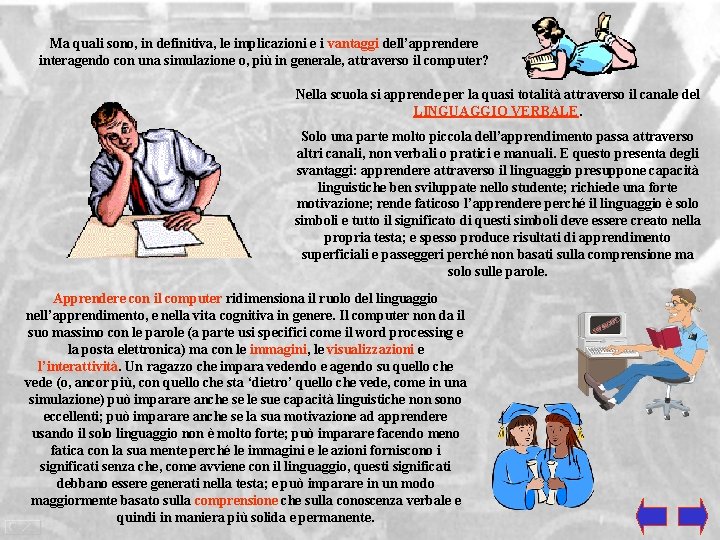 Ma quali sono, in definitiva, le implicazioni e i vantaggi dell'apprendere interagendo con una simulazione o, più in generale, attraverso il computer?

Nella scuola si apprende per la quasi totalità attraverso il canale del LINGUAGGIO VERBALE.

Solo una parte molto piccola dell'apprendimento passa attraverso altri canali, non verbali o pratici e manuali. E questo presenta degli svantaggi: apprendere attraverso il linguaggio presuppone capacità linguistiche ben sviluppate nello studente; richiede una forte motivazione; rende faticoso l'apprendere perché il linguaggio è solo simboli e tutto il significato di questi simboli deve essere creato nella propria testa; e spesso produce risultati di apprendimento superficiali e passeggeri perché non basati sulla comprensione ma solo sulle parole.

Apprendere con il computer ridimensiona il ruolo del linguaggio nell'apprendimento, e nella vita cognitiva in genere. Il computer non da il suo massimo con le parole (a parte usi specifici come il word processing e la posta elettronica) ma con le immagini, le visualizzazioni e l'interattività. Un ragazzo che impara vedendo e agendo su quello che vede (o, ancor più, con quello che sta 'dietro' quello che vede, come in una simulazione) può imparare anche se le sue capacità linguistiche non sono eccellenti; può imparare anche se la sua motivazione ad apprendere usando il solo linguaggio non è molto forte; può imparare facendo meno fatica con la sua mente perché le immagini e le azioni forniscono i significati senza che, come avviene con il linguaggio, questi significati debbano essere generati nella testa; e può imparare in un modo maggiormente basato sulla comprensione che sulla conoscenza verbale e quindi in maniera più solida e permanente.