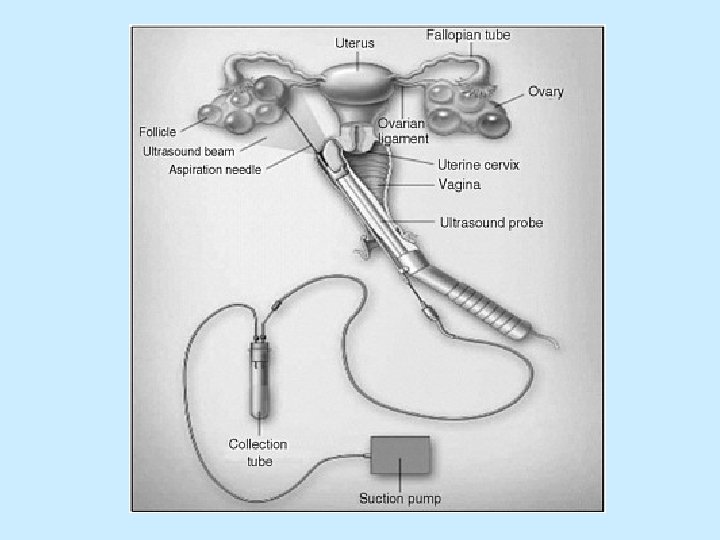 Uterus
Fallopian tube
Ovary
Follicle
Ovarian ligament
Ultrasound beam
Aspiration needle
Uterine cervix
Vagina
Ultrasound probe
Collection tube
Suction pump