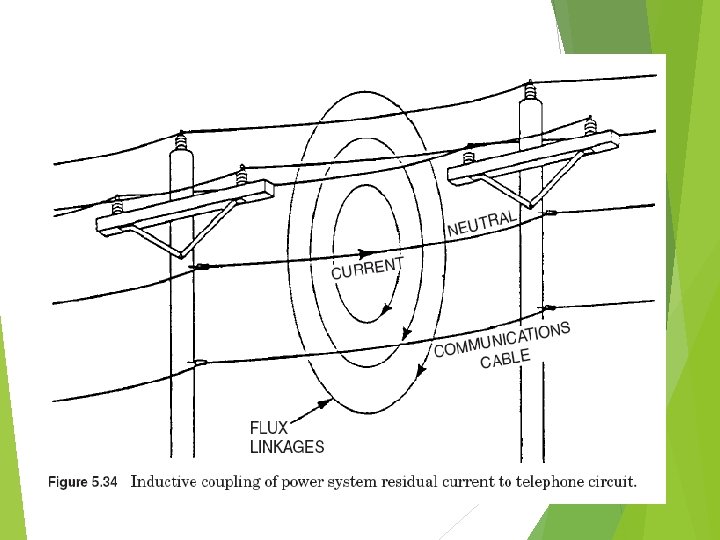 NEUTRAL

CURRENT

COMMUNICATIONS CABLE

FLUX LINKAGES

Figure 5.34 Inductive coupling of power system residual current to telephone circuit.